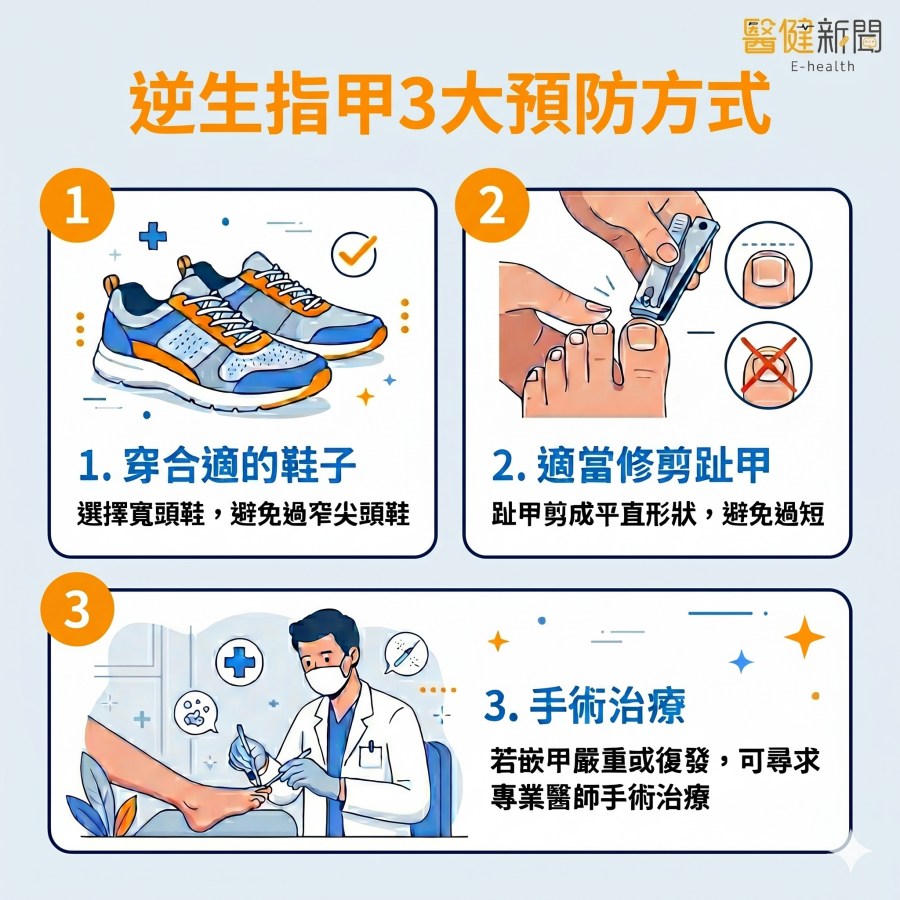 醫健新聞
E-health

逆生指甲3大預防方式

1

1. 穿合適的鞋子

選擇寬頭鞋，避免過窄尖頭鞋

2

2. 適當修剪趾甲

趾甲剪成平直形狀，避免過短

3

3. 手術治療

若嵌甲嚴重或復發，可尋求專業醫師手術治療