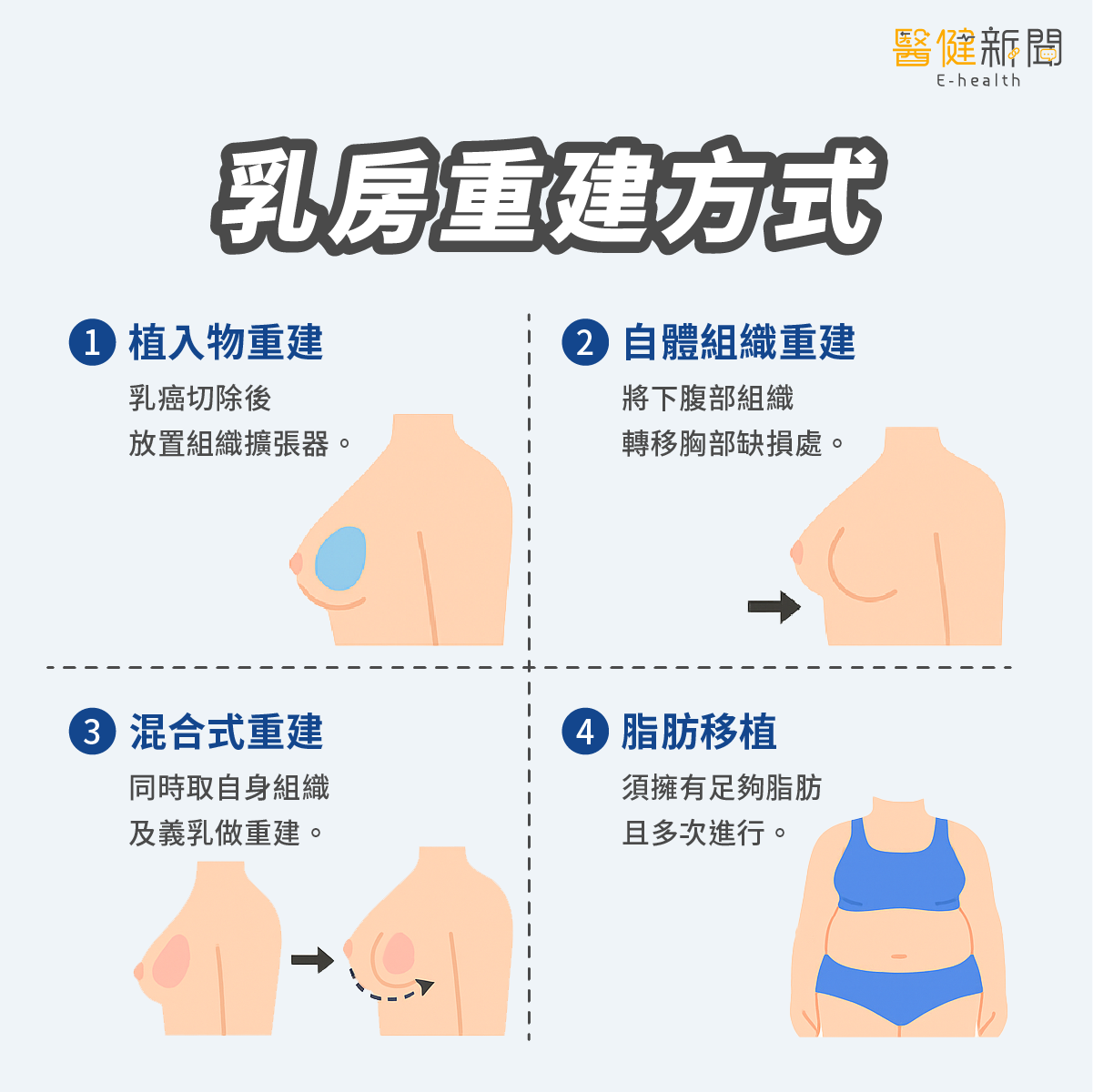 醫健新聞
E-health

乳房重建方式

1 植入物重建

乳癌切除後
放置組織擴張器。

2 自體組織重建

將下腹部組織
轉移胸部缺損處。

3 混合式重建

同時取自身組織
及義乳做重建。

4 脂肪移植

須擁有足夠脂肪
且多次進行。